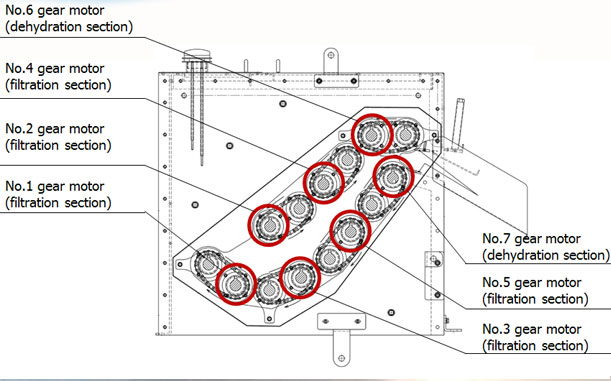 No.6 gear motor
(dehydration section)

No.4 gear motor
(filtration section)

No.2 gear motor
(filtration section)

No.1 gear motor
(filtration section)

No.7 gear motor
(dehydration section)

No.5 gear motor
(filtration section)

No.3 gear motor
(filtration section)