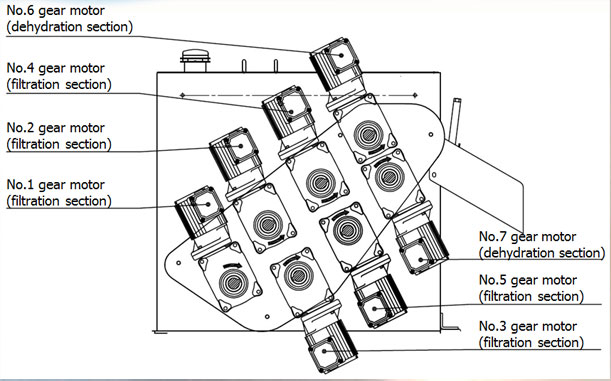 No.6 gear motor
(dehydration section)

No.4 gear motor
(filtration section)

No.2 gear motor
(filtration section)

No.1 gear motor
(filtration section)

No.7 gear motor
(dehydration section)

No.5 gear motor
(filtration section)

No.3 gear motor
(filtration section)