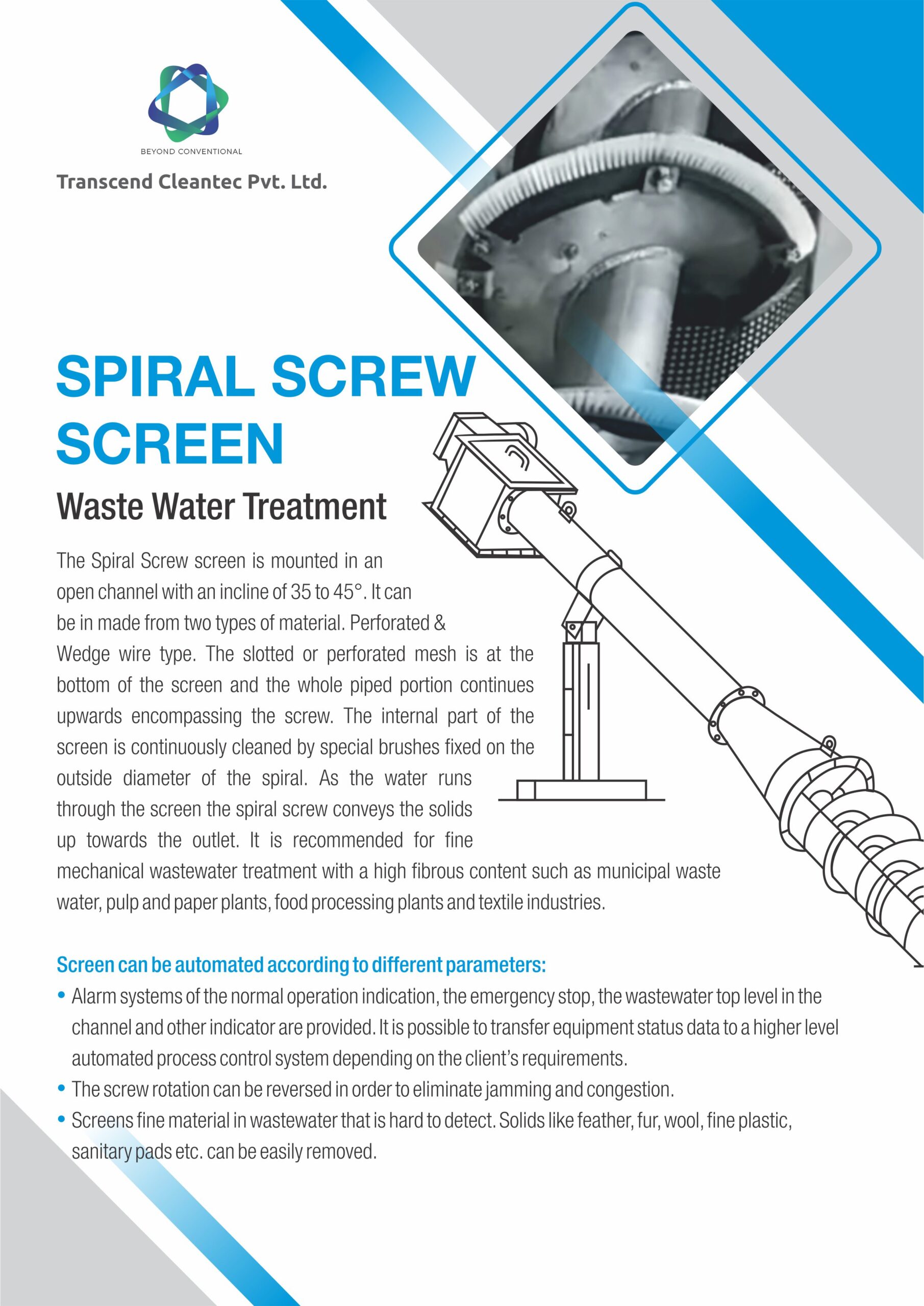 BEYOND CONVENTIONAL

Transcend Cleantec Pvt. Ltd.

SPIRAL SCREW SCREEN

Waste Water Treatment

The Spiral Screw screen is mounted in an open channel with an incline of 35 to 45°. It can be in made from two types of material. Perforated & Wedge wire type. The slotted or perforated mesh is at the bottom of the screen and the whole piped portion continues upwards encompassing the screw. The internal part of the screen is continuously cleaned by special brushes fixed on the outside diameter of the spiral. As the water runs through the screen the spiral screw conveys the solids up towards the outlet. It is recommended for fine mechanical wastewater treatment with a high fibrous content such as municipal waste water, pulp and paper plants, food processing plants and textile industries.

Screen can be automated according to different parameters:

• Alarm systems of the normal operation indication, the emergency stop, the wastewater top level in the channel and other indicator are provided. It is possible to transfer equipment status data to a higher level automated process control system depending on the client's requirements.
• The screw rotation can be reversed in order to eliminate jamming and congestion.
• Screens fine material in wastewater that is hard to detect. Solids like feather, fur, wool, fine plastic, sanitary pads etc. can be easily removed.